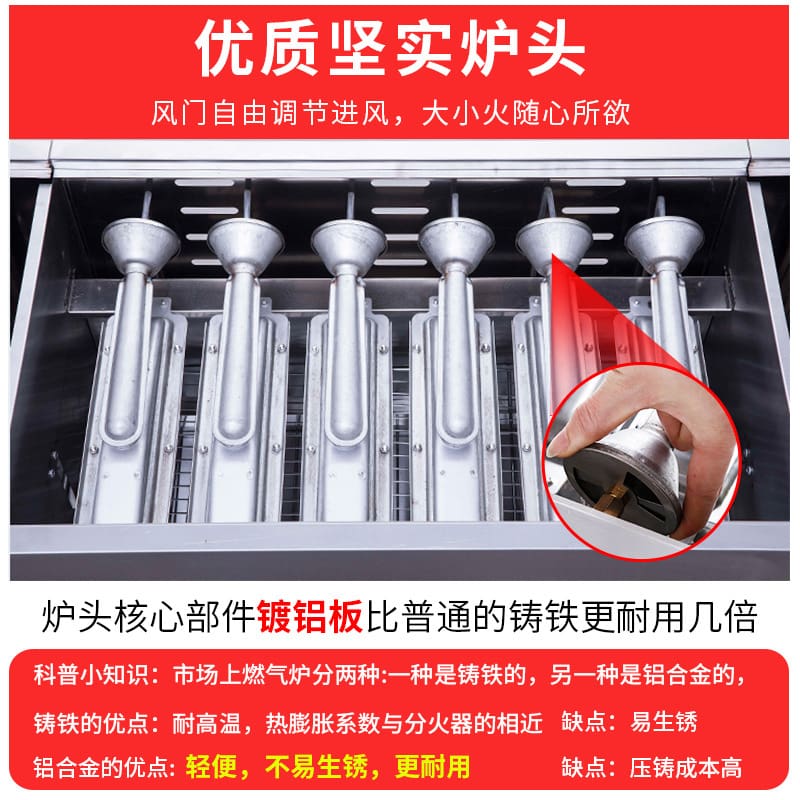 优质坚实炉头

风门自由调节进风，大小火随心所欲

炉头核心部件镀铝板比普通的铸铁更耐用几倍

科普小知识：市场上燃气炉分两种:一种是铸铁的，另一种是铝合金的，

铸铁的优点：耐高温，热膨胀系数与分火器的相近　缺点：易生锈

铝合金的优点：轻便，不易生锈，更耐用　缺点：压铸成本高