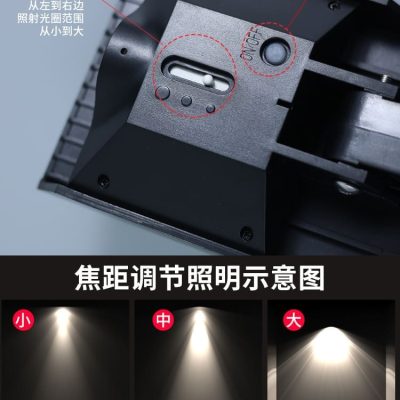 从左到右边
照射光圈范围
从小到大

ON/OFF

焦距调节照明示意图

小

中

大