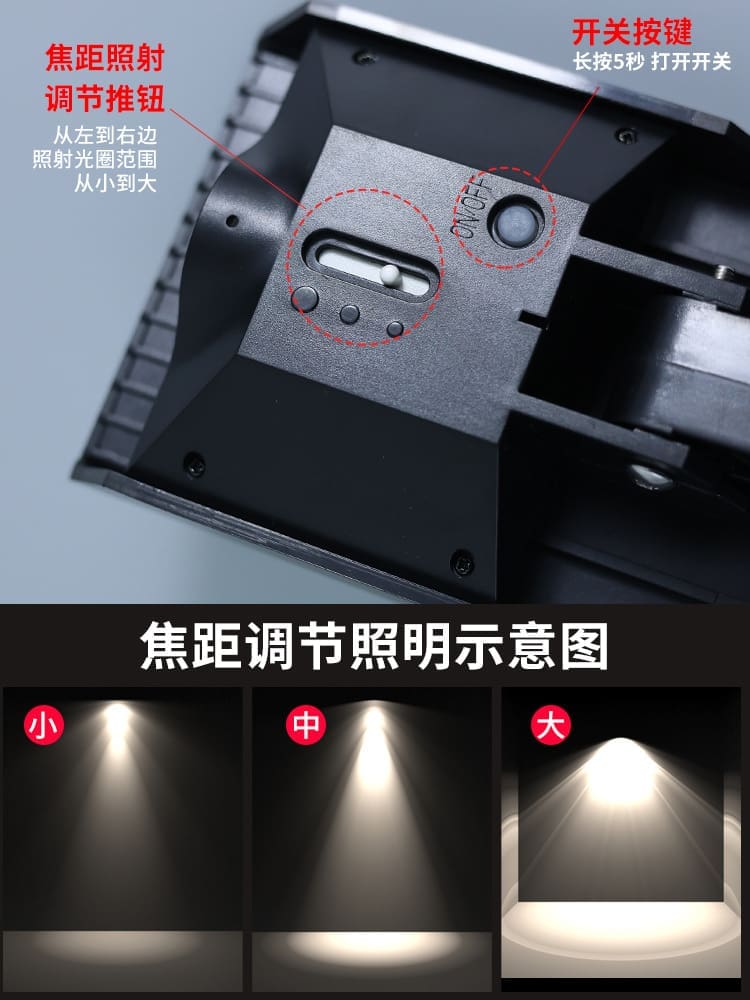 焦距照射
调节推钮
从左到右边
照射光圈范围
从小到大

开关按键
长按5秒 打开开关

ON/OFF

焦距调节照明示意图

小

中

大