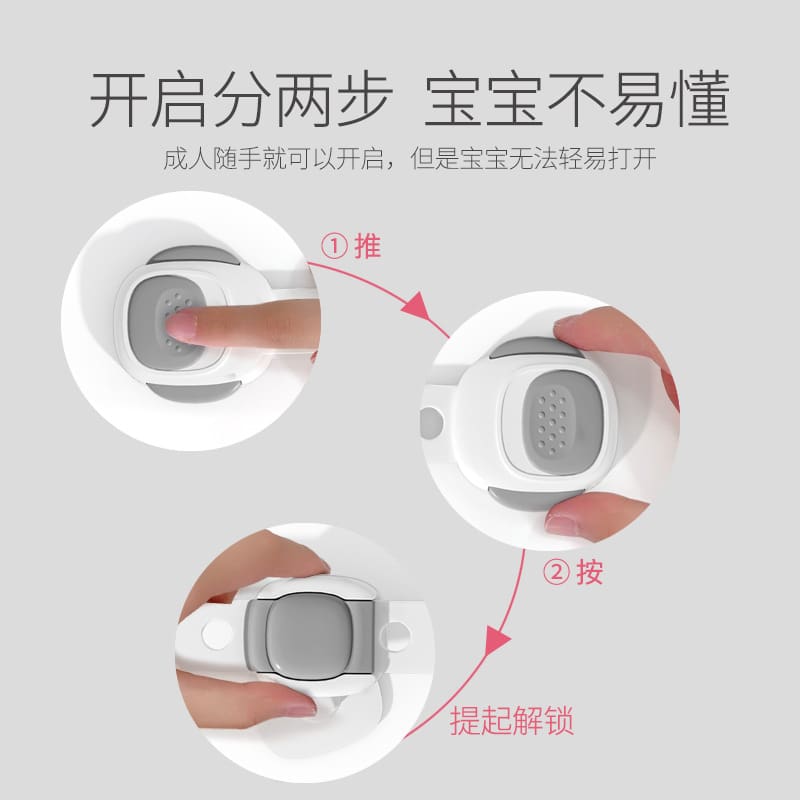 开启分两步 宝宝不易懂

成人随手就可以开启，但是宝宝无法轻易打开

① 推

② 按

提起解锁