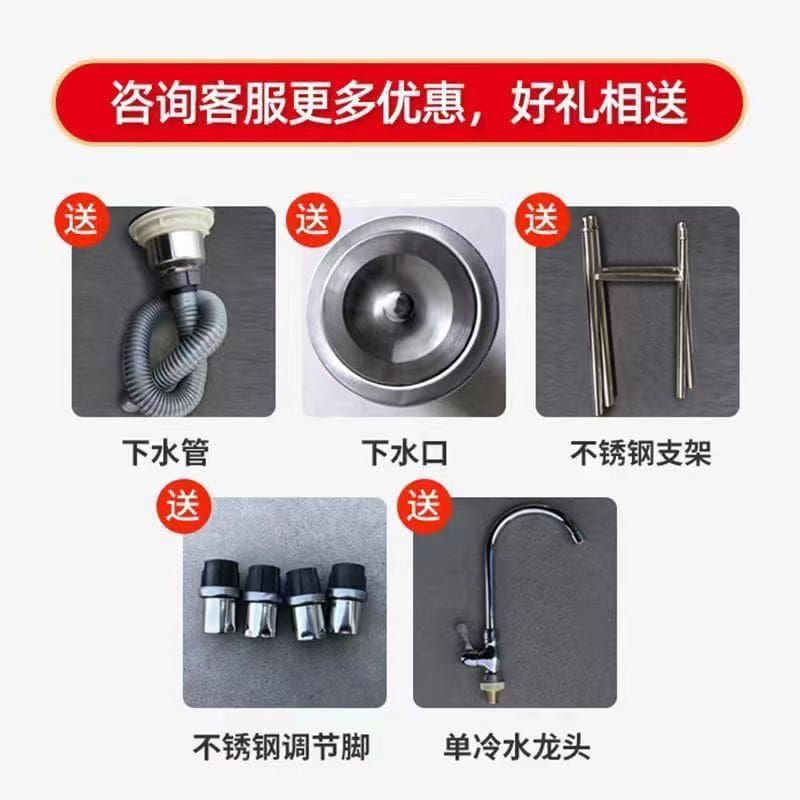 咨询客服更多优惠，好礼相送

送
下水管

送
下水口

送
不锈钢支架

送
不锈钢调节脚

送
单冷水龙头