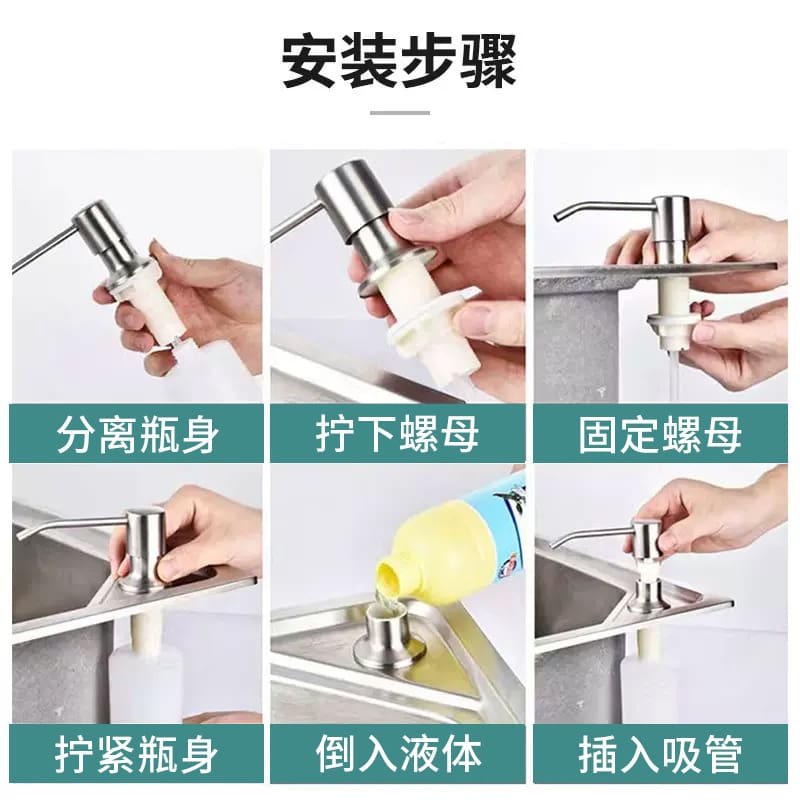 安装步骤

分离瓶身

拧下螺母

固定螺母

拧紧瓶身

倒入液体

插入吸管