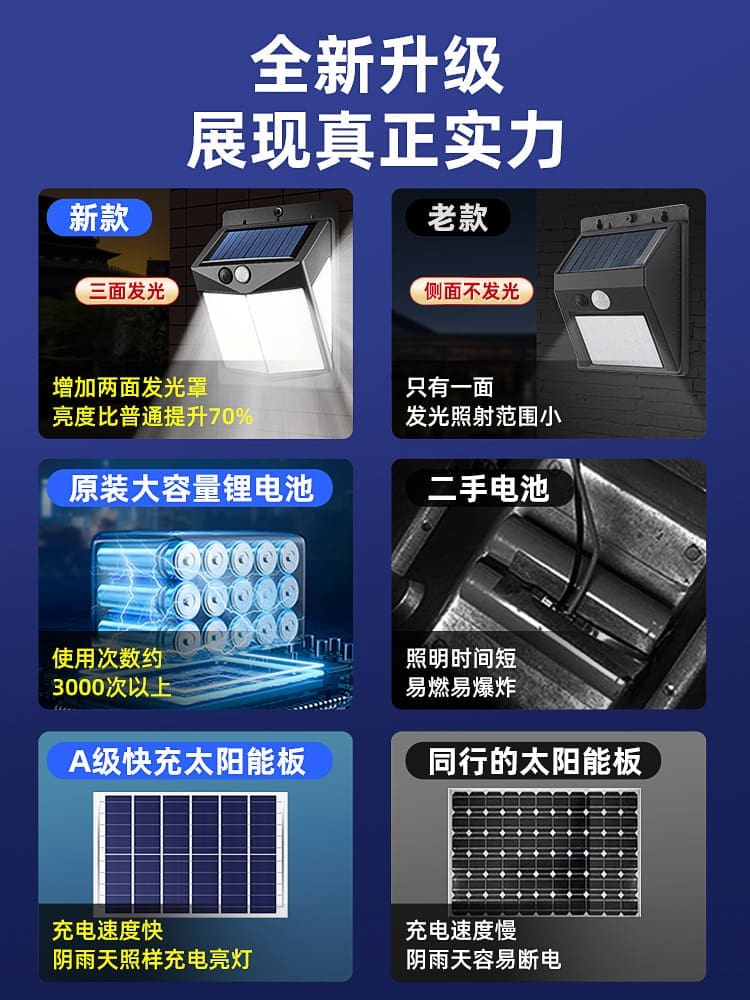 全新升级
展现真正实力

新款
三面发光
增加两面发光罩
亮度比普通提升70%

老款
侧面不发光
只有一面
发光照射范围小

原装大容量锂电池
使用次数约
3000次以上

二手电池
照明时间短
易燃易爆炸

A级快充太阳能板
充电速度快
阴雨天照样充电亮灯

同行的太阳能板
充电速度慢
阴雨天容易断电