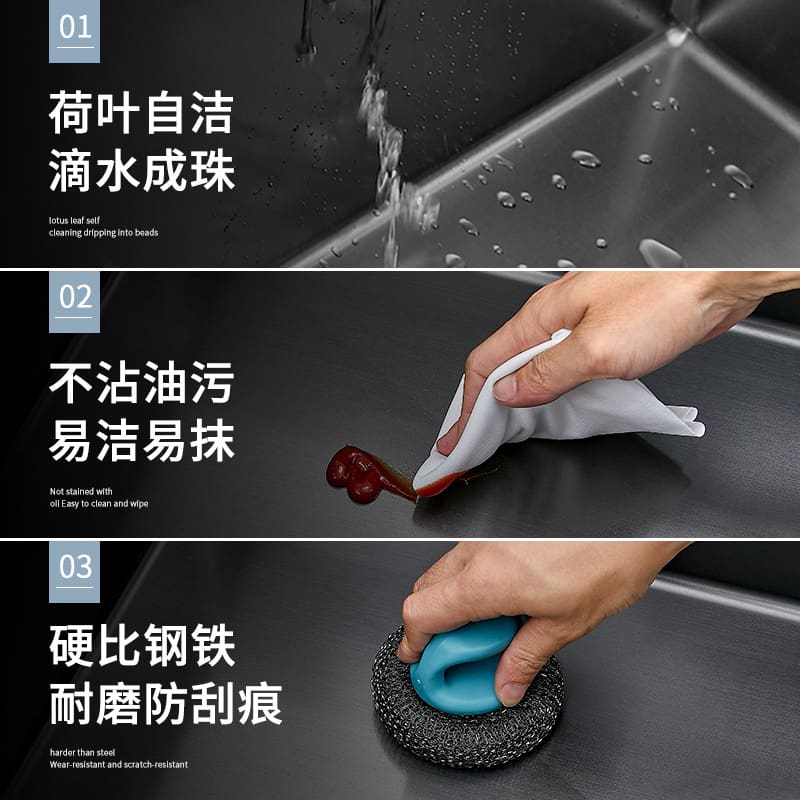 01

荷叶自洁
滴水成珠

lotus leaf self cleaning dripping into beads

02

不沾油污
易洁易抹

Not stained with oil Easy to clean and wipe

03

硬比钢铁
耐磨防刮痕

harder than steel
Wear-resistant and scratch-resistant