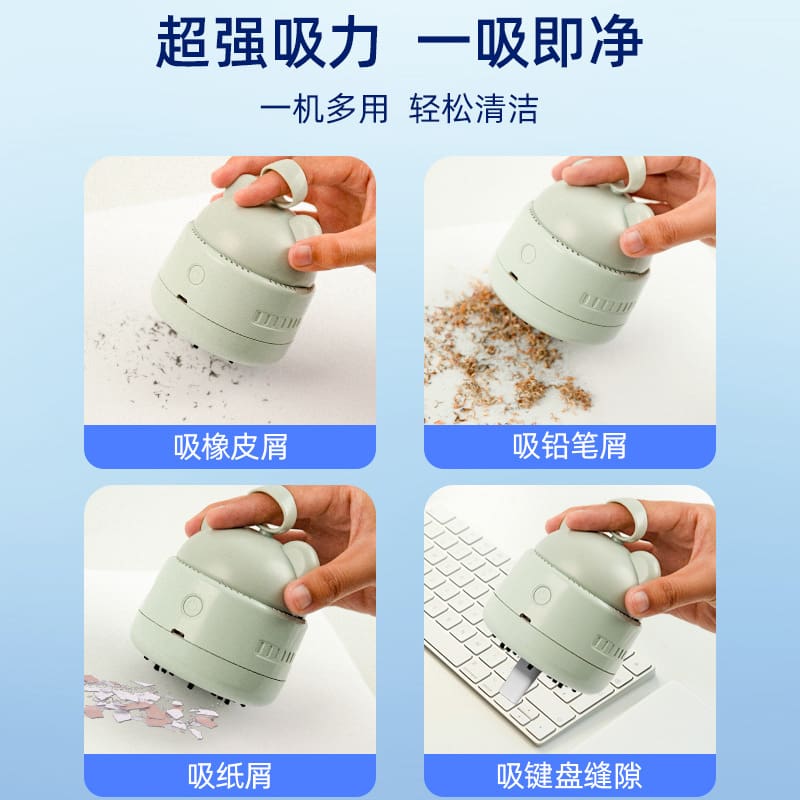 超强吸力 一吸即净

一机多用 轻松清洁

吸橡皮屑

吸铅笔屑

吸纸屑

吸键盘缝隙