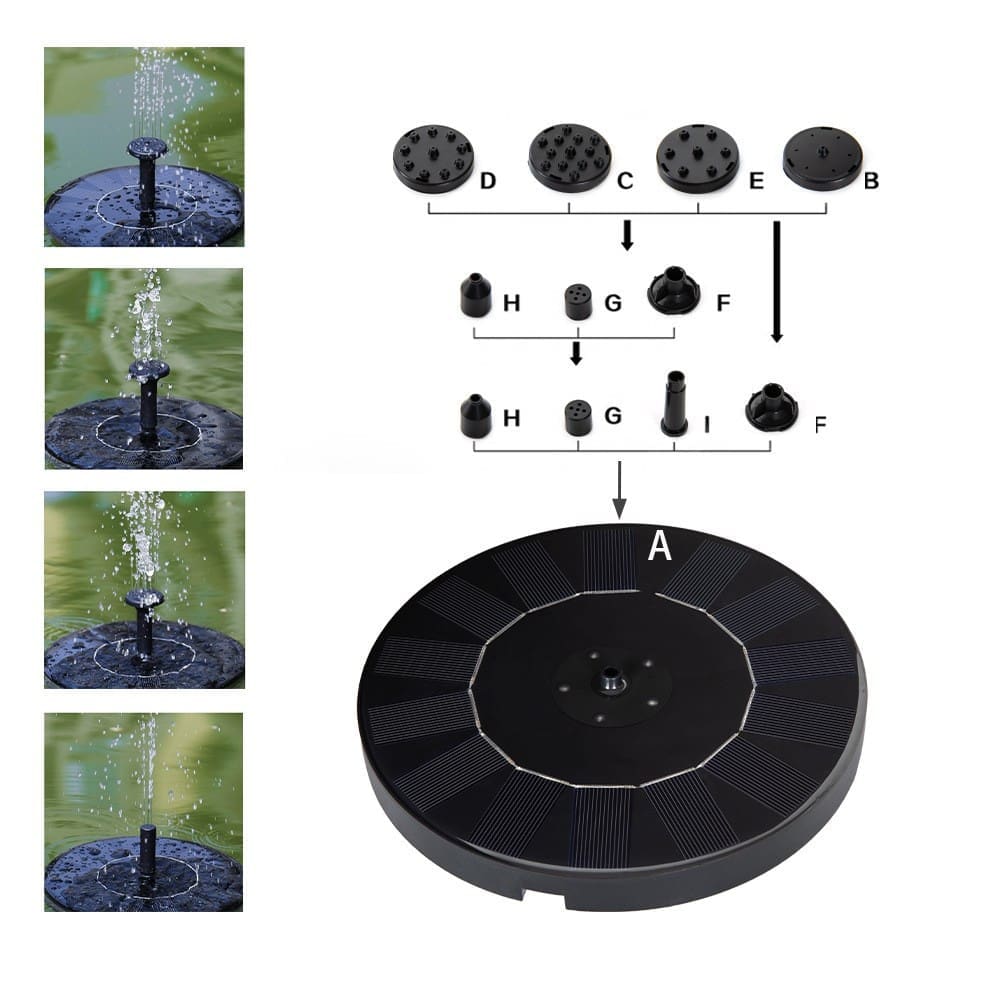 D C E B

H G F

H G I F

A